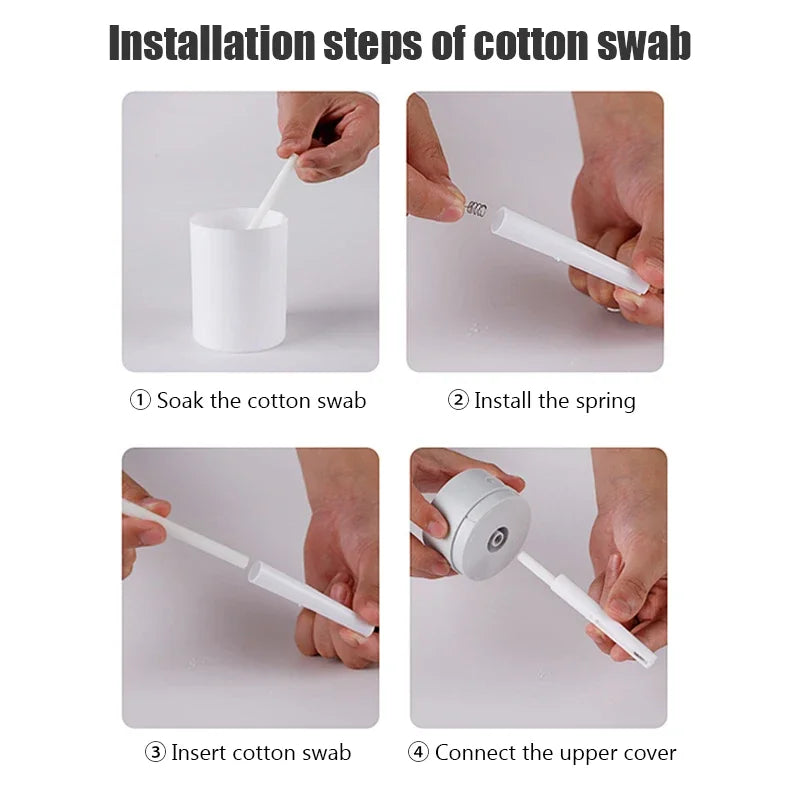 Installation steps of cotton swab

① Soak the cotton swab

② Install the spring

③ Insert cotton swab

④ Connect the upper cover