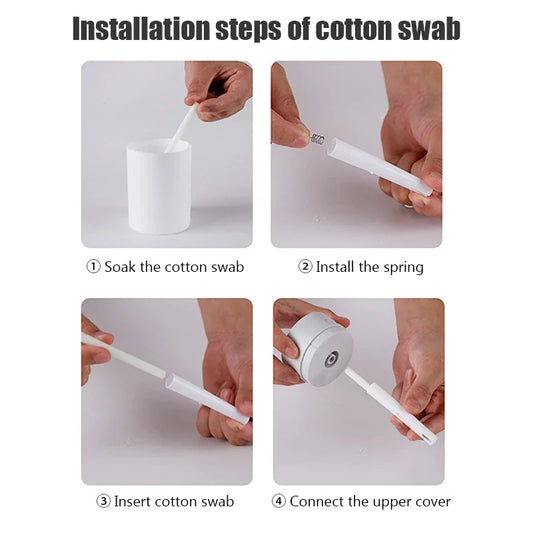 Installation steps of cotton swab

① Soak the cotton swab

② Install the spring

③ Insert cotton swab

④ Connect the upper cover